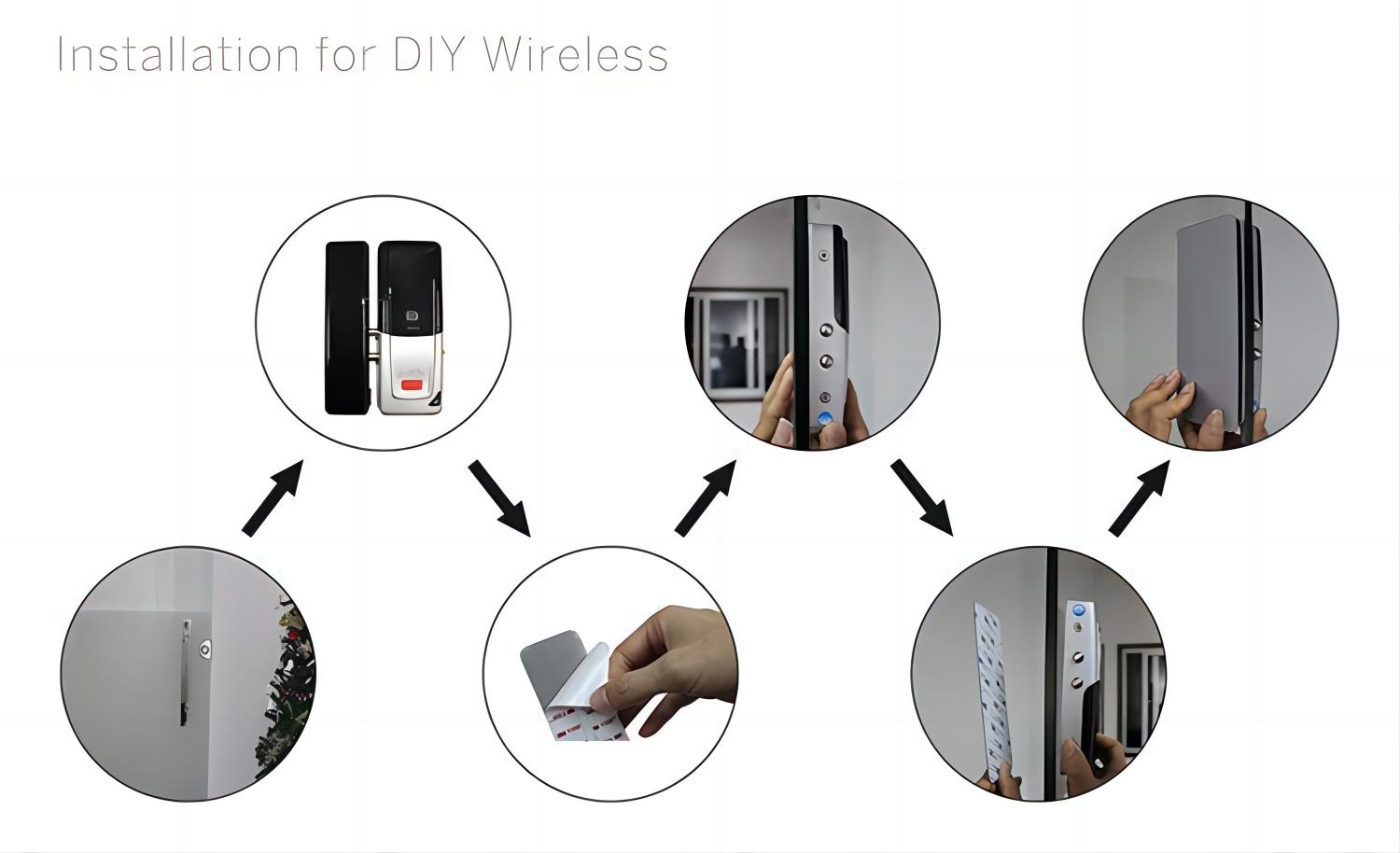 Installation for DIY Wireless