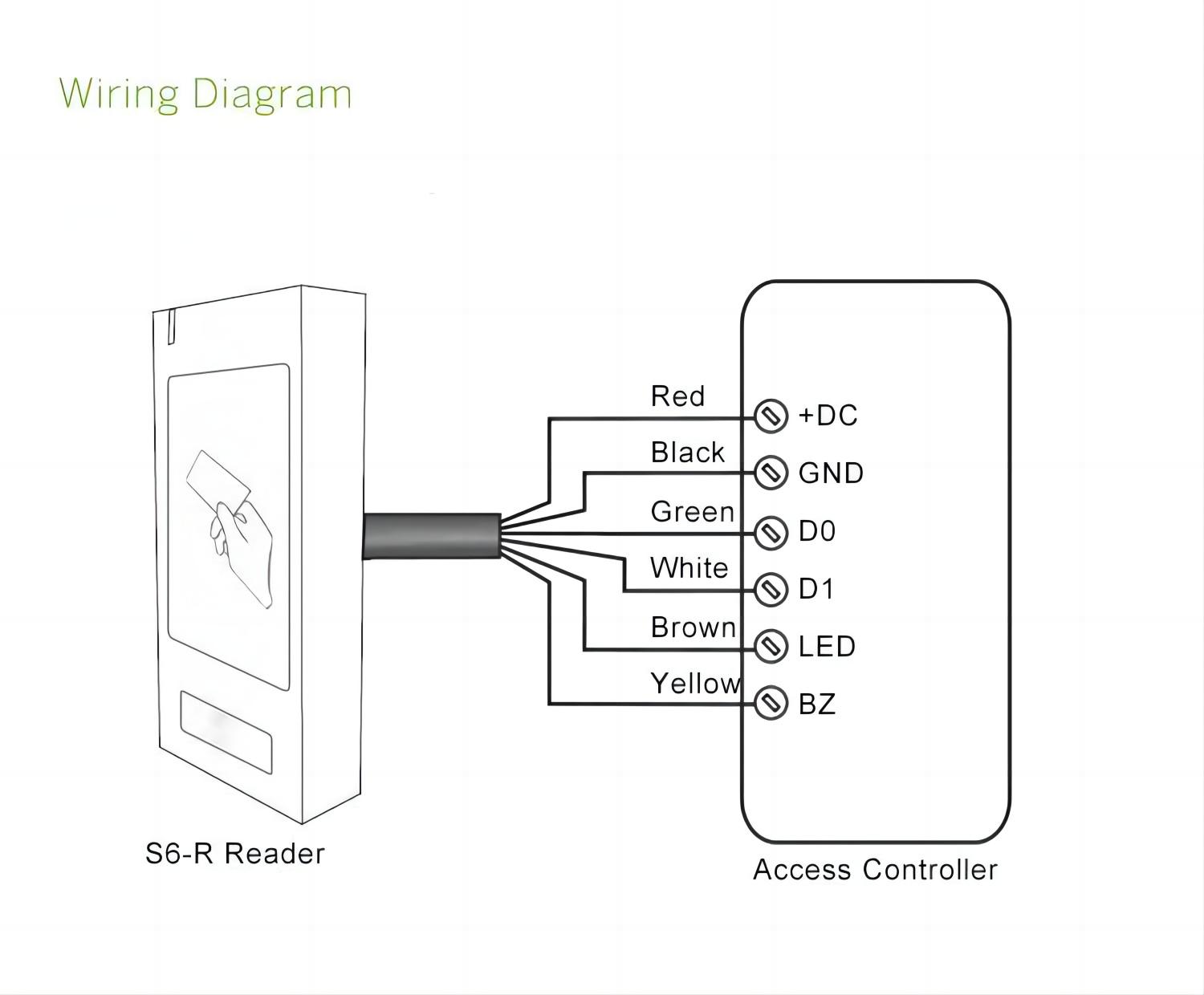 Wiring Diagram

Red
+DC
Black
GND
Green
D0
White
D1
Brown
LED
Yellow
BZ

S6-R Reader

Access Controller