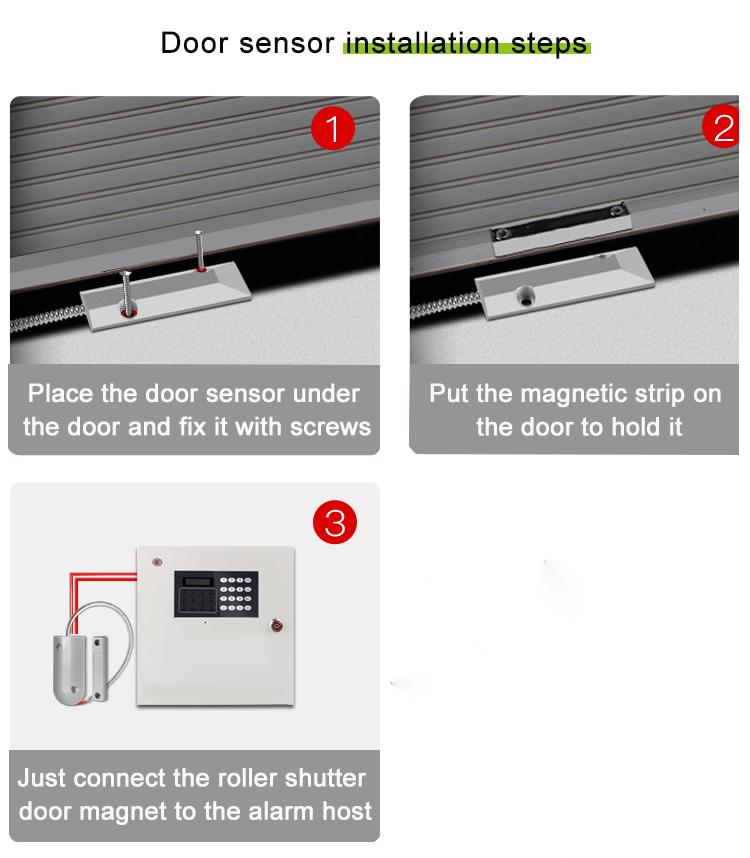 Door sensor installation steps

1

Place the door sensor under the door and fix it with screws

2

Put the magnetic strip on the door to hold it

3

Just connect the roller shutter door magnet to the alarm host